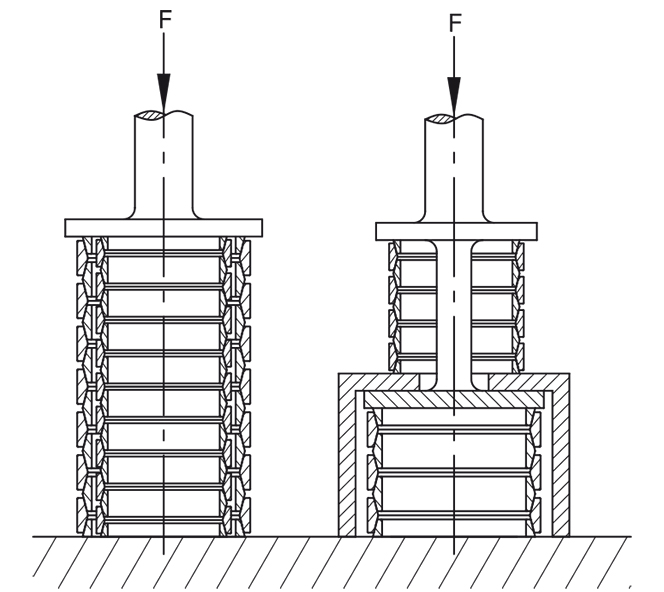 F

F